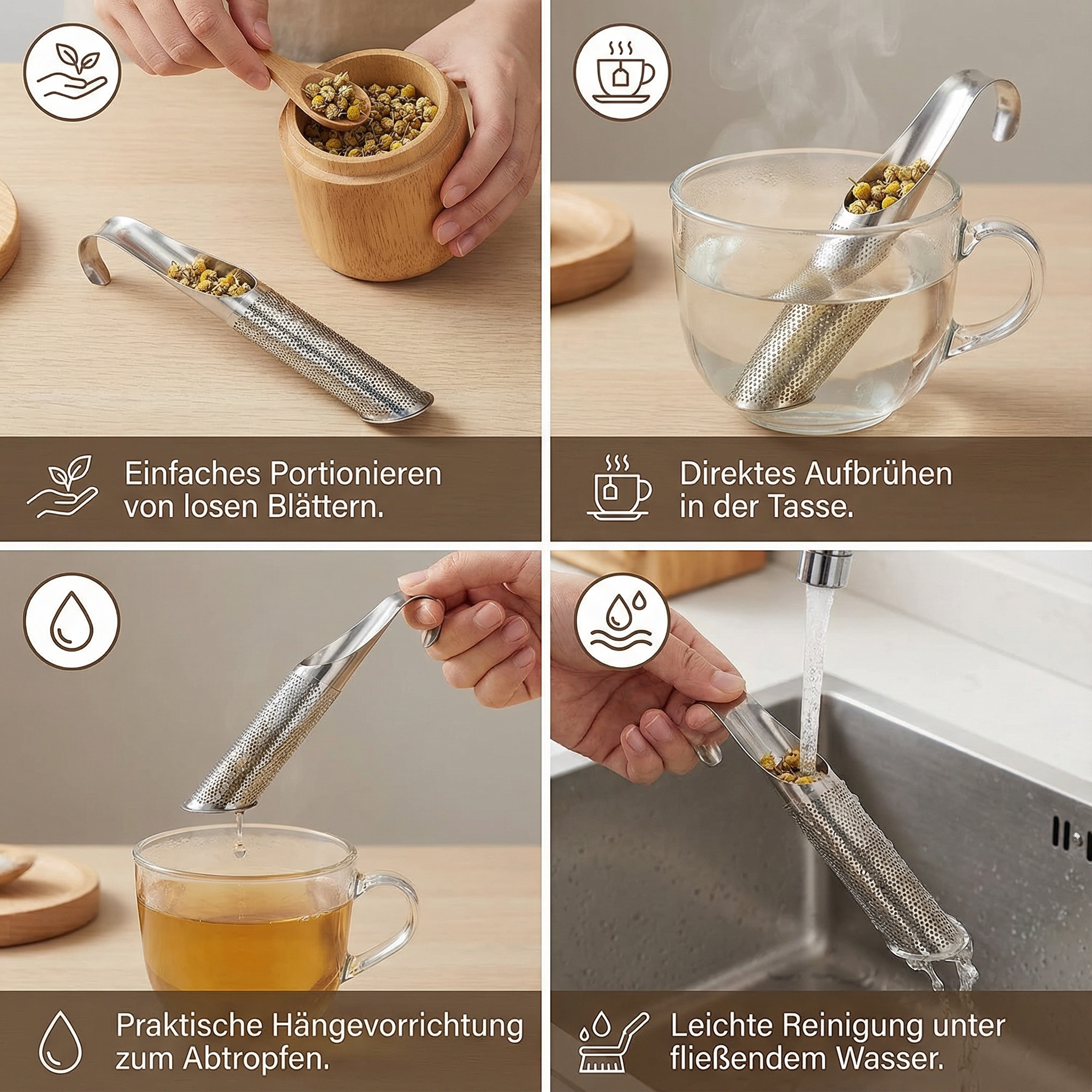 Einfaches Portionieren von losen Blättern.

Direktes Aufbrühen in der Tasse.

Praktische Hängevorrichtung zum Abtropfen.

Leichte Reinigung unter fließendem Wasser.